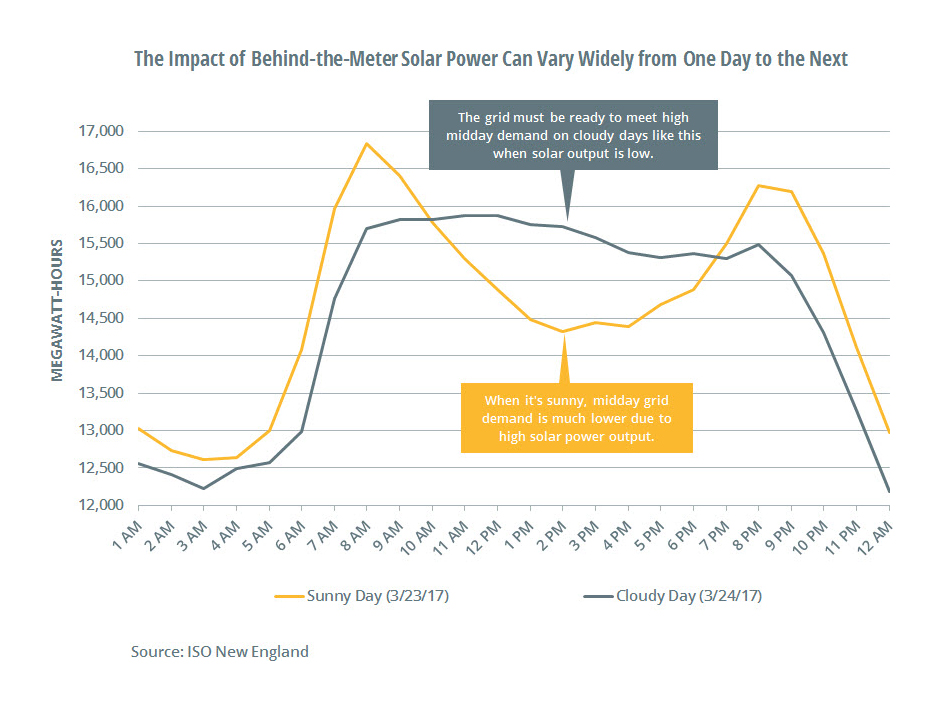 The Impact of Behind-the-Meter Solar Power Can Vary Widely from One Day to the Next

The grid must be ready to meet high midday demand on cloudy days like this when solar output is low.

When it's sunny, midday grid demand is much lower due to high solar power output.

MEGAWATT-HOURS

17,000
16,500
16,000
15,500
15,000
14,500
14,000
13,500
13,000
12,500
12,000

1 AM
2 AM
3 AM
4 AM
5 AM
6 AM
7 AM
8 AM
9 AM
10 AM
11 AM
12 PM
1 PM
2 PM
3 PM
4 PM
5 PM
6 PM
7 PM
8 PM
9 PM
10 PM
11 PM
12 AM

Sunny Day (3/23/17)
Cloudy Day (3/24/17)

Source: ISO New England